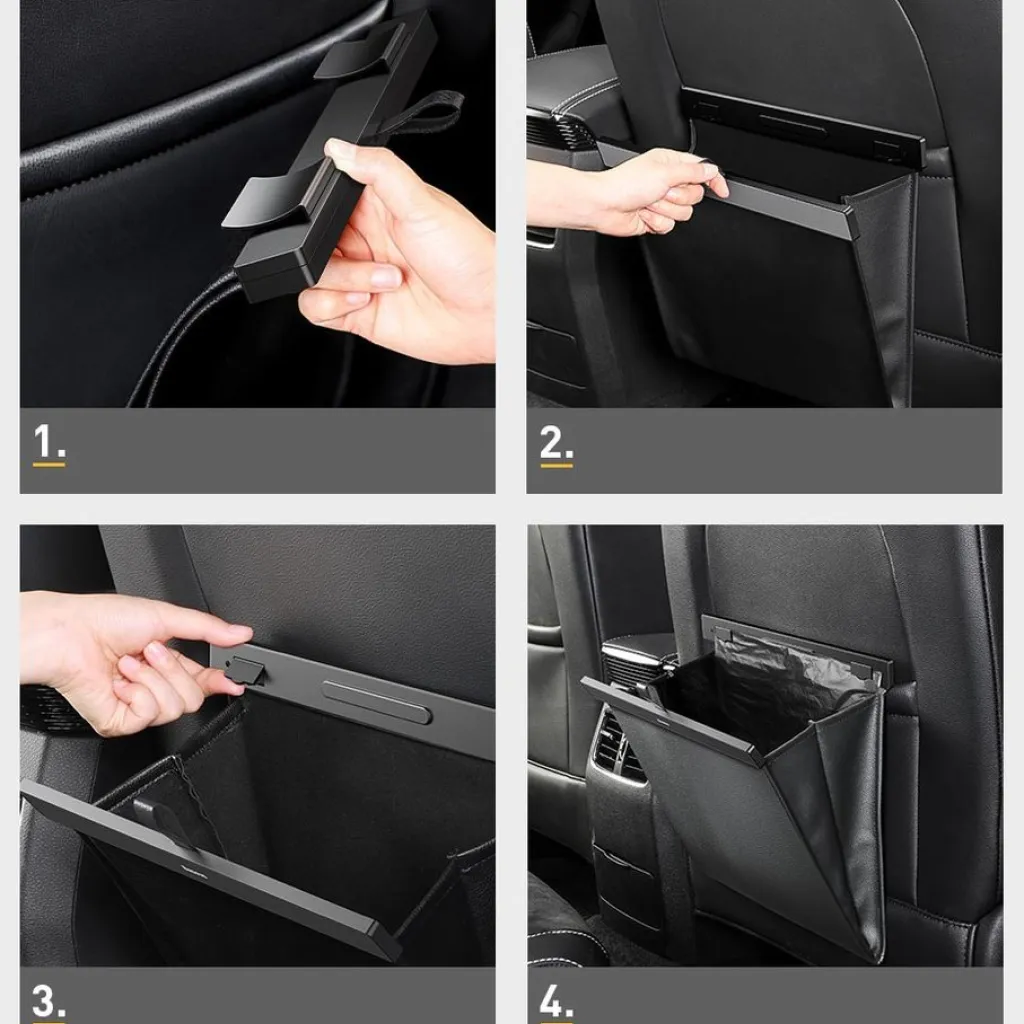 1.

2.

3.

4.