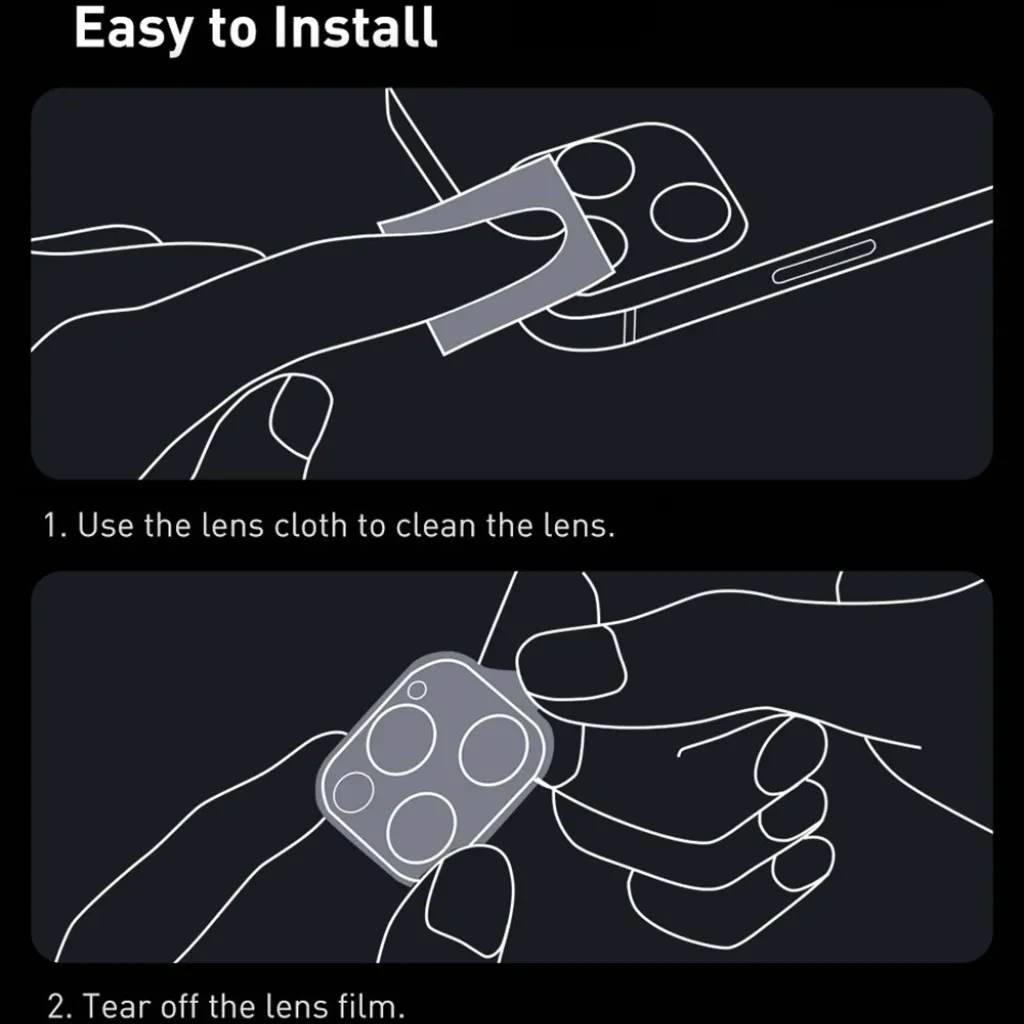 Easy to Install

1. Use the lens cloth to clean the lens.

2. Tear off the lens film.