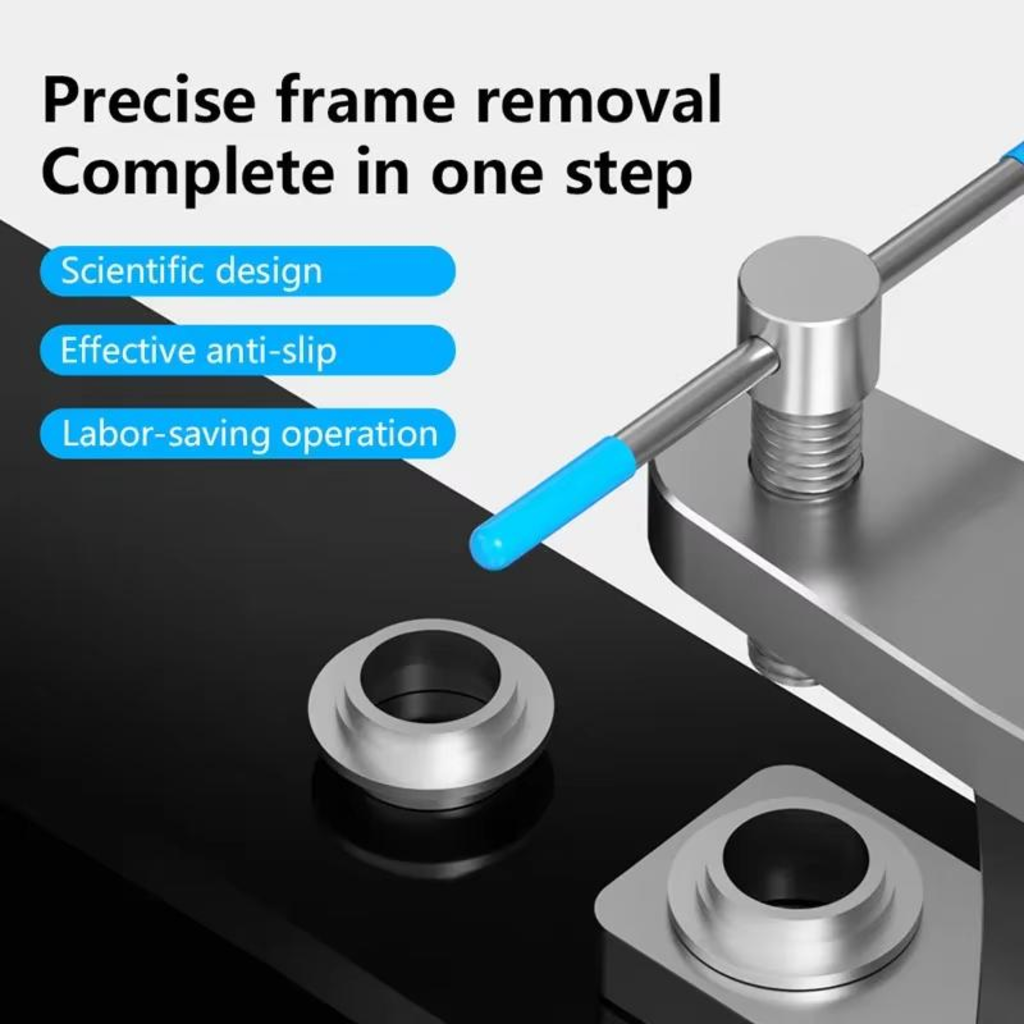 Precise frame removal
Complete in one step

Scientific design

Effective anti-slip

Labor-saving operation