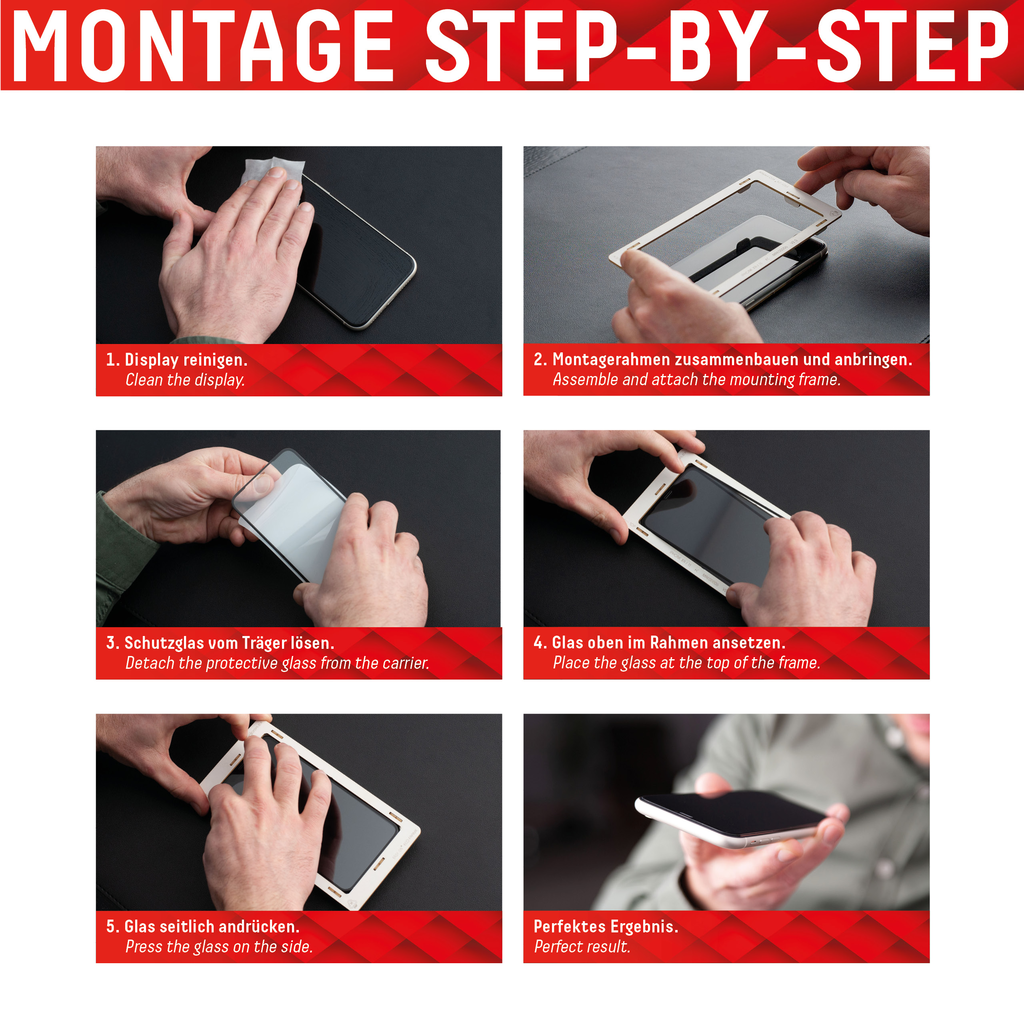 MONTAGE STEP-BY-STEP

1. Display reinigen.
Clean the display.

2. Montagerahmen zusammenbauen und anbringen.
Assemble and attach the mounting frame.

3. Schutzglas vom Träger lösen.
Detach the protective glass from the carrier.

4. Glas oben im Rahmen ansetzen.
Place the glass at the top of the frame.

5. Glas seitlich andrücken.
Press the glass on the side.

Perfektes Ergebnis.
Perfect result.